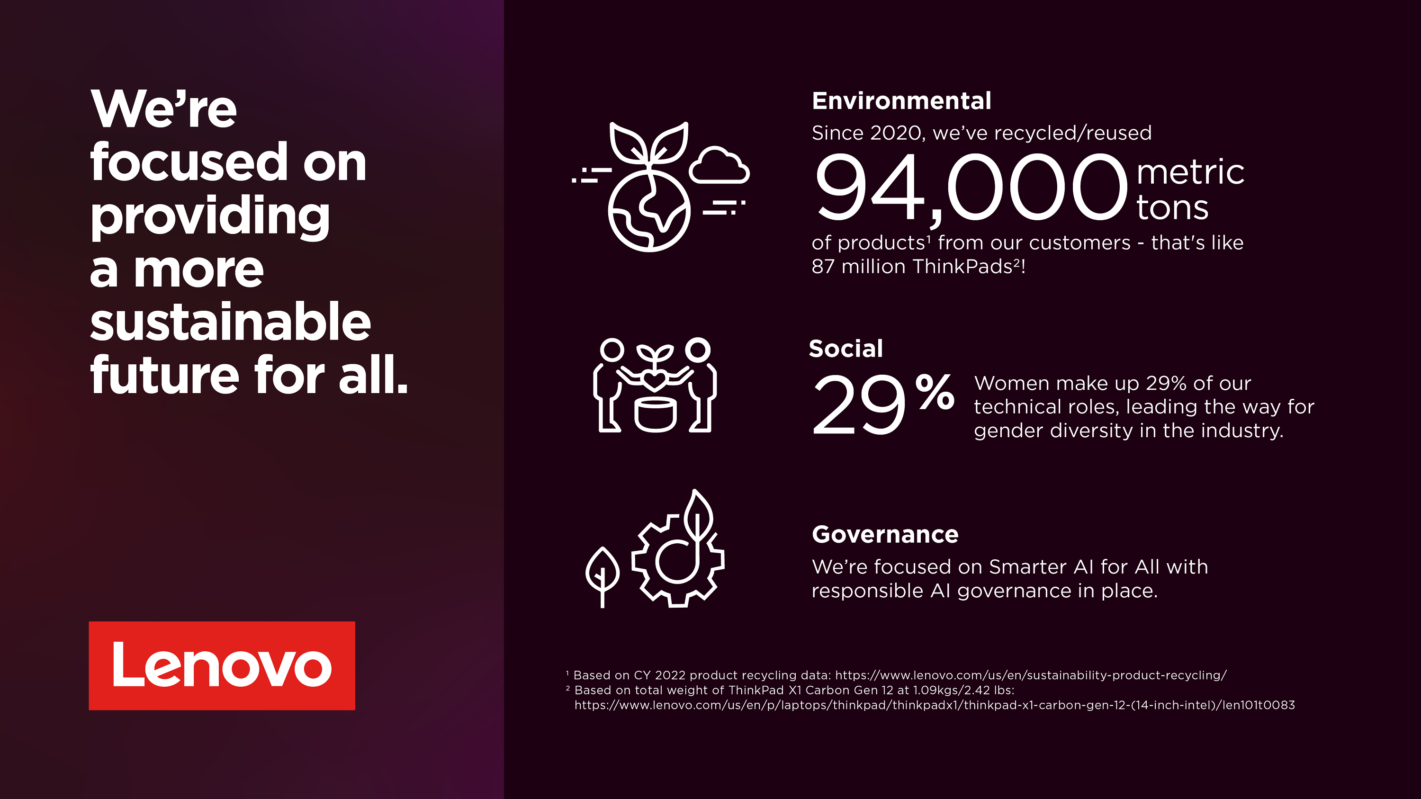 We're focused on providing a more sustainable future for all.

Lenovo

Environmental

Since 2020, we've recycled/reused

94,000 metric tons

of products$^{1}$ from our customers - that's like 87 million ThinkPads$^{2}$!

Social

29% Women make up 29% of our technical roles, leading the way for gender diversity in the industry.

Governance

We're focused on Smarter AI for All with responsible AI governance in place.

$^{1}$ Based on CY 2022 product recycling data: https://www.lenovo.com/us/en/sustainability-product-recycling/
$^{2}$ Based on total weight of ThinkPad X1 Carbon Gen 12 at 1.09kgs/2.42 lbs: https://www.lenovo.com/us/en/p/laptops/thinkpad/thinkpadx1/thinkpad-x1-carbon-gen-12-(14-inch-intel)/len101t0083